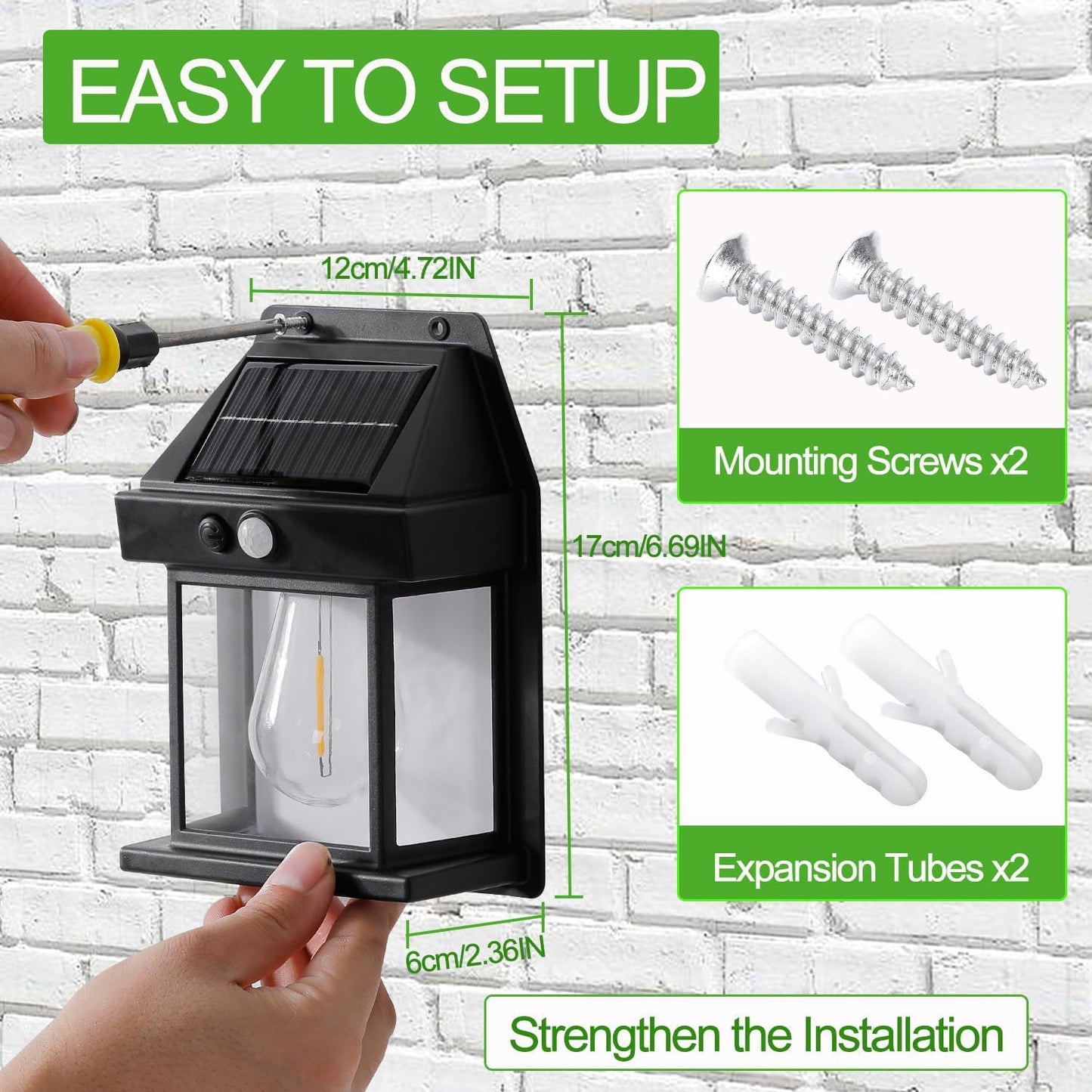 EASY TO SETUP

12cm/4.72IN

17cm/6.69IN

6cm/2.36IN

Mounting Screws x2

Expansion Tubes x2

Strengthen the Installation